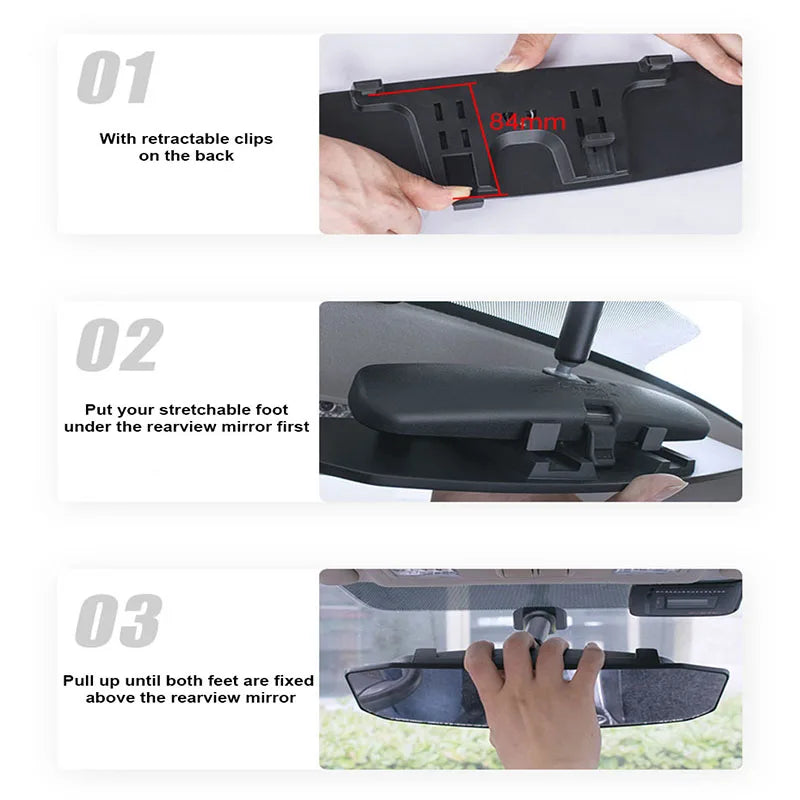 01

With retractable clips on the back

84mm

02

Put your stretchable foot under the rearview mirror first

03

Pull up until both feet are fixed above the rearview mirror